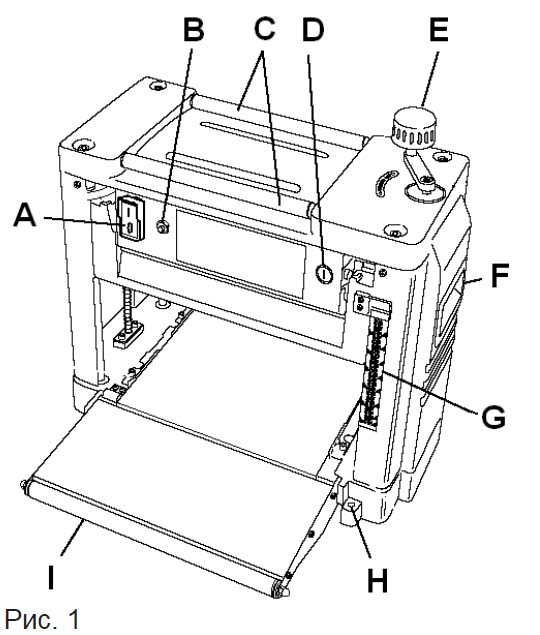 B C D E
A
F
G
I H
Рис. 1